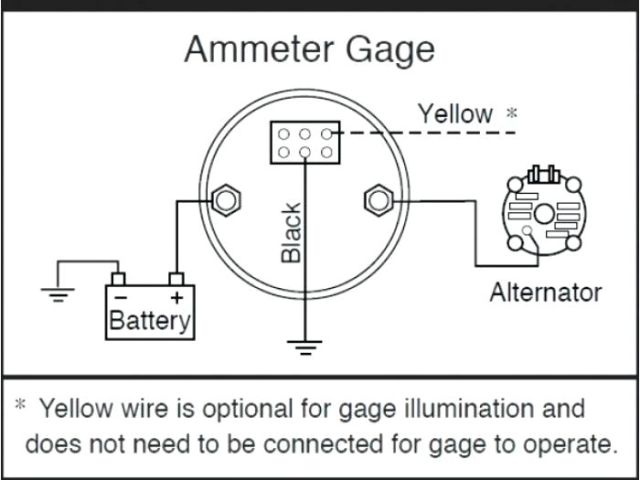 Ammeter Gage

Yellow *

Black

−
+
Battery

Alternator

* Yellow wire is optional for gage illumination and does not need to be connected for gage to operate.