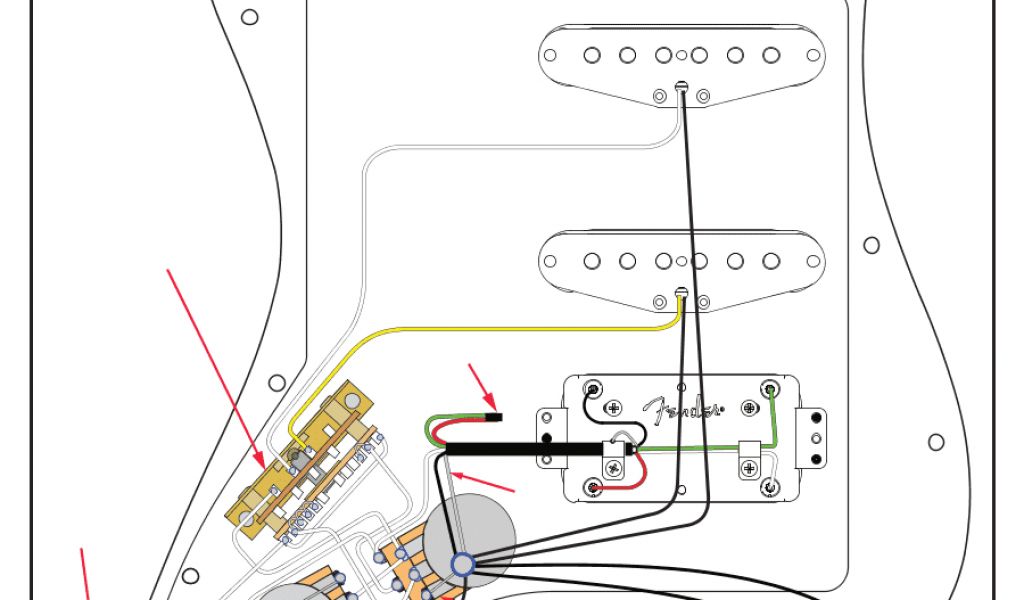 Fender