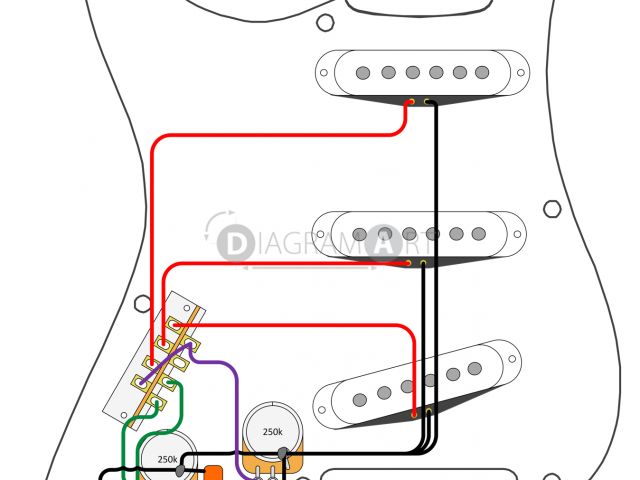 DIAGRAMART

250k

250k