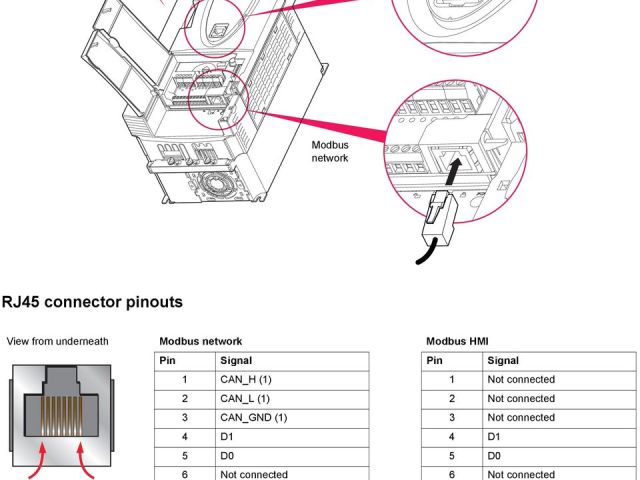 Modbus network

RJ45 connector pinouts

View from underneath

Modbus network

| Pin | Signal |
|---|---|
| 1 | CAN_H (1) |
| 2 | CAN_L (1) |
| 3 | CAN_GND (1) |
| 4 | D1 |
| 5 | D0 |
| 6 | Not connected |

Modbus HMI

| Pin | Signal |
|---|---|
| 1 | Not connected |
| 2 | Not connected |
| 3 | Not connected |
| 4 | D1 |
| 5 | D0 |
| 6 | Not connected |