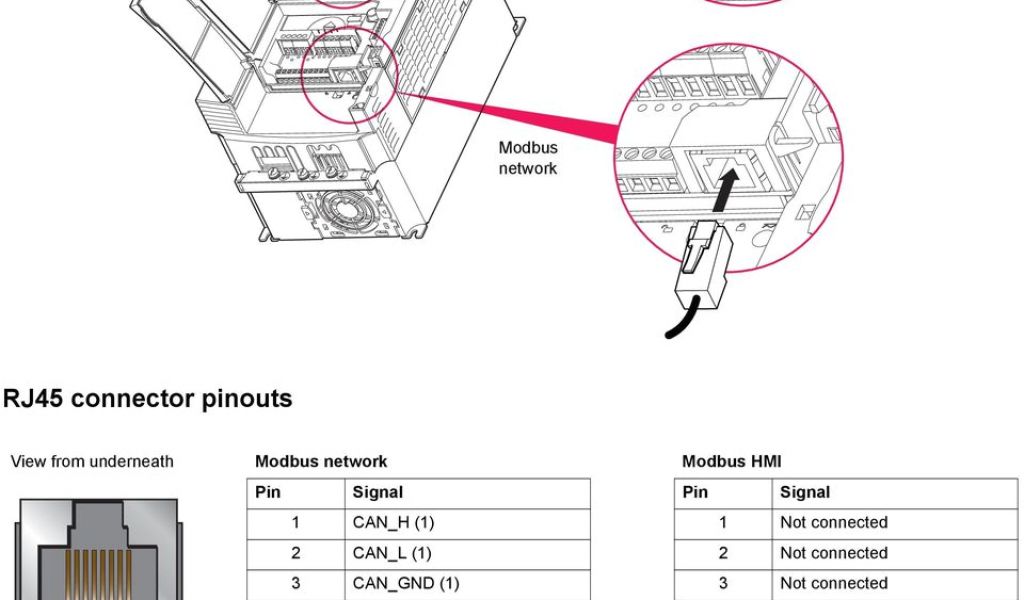 Modbus network

RJ45 connector pinouts

View from underneath

Modbus network

| Pin | Signal |
|---|---|
| 1 | CAN_H (1) |
| 2 | CAN_L (1) |
| 3 | CAN_GND (1) |

Modbus HMI

| Pin | Signal |
|---|---|
| 1 | Not connected |
| 2 | Not connected |
| 3 | Not connected |