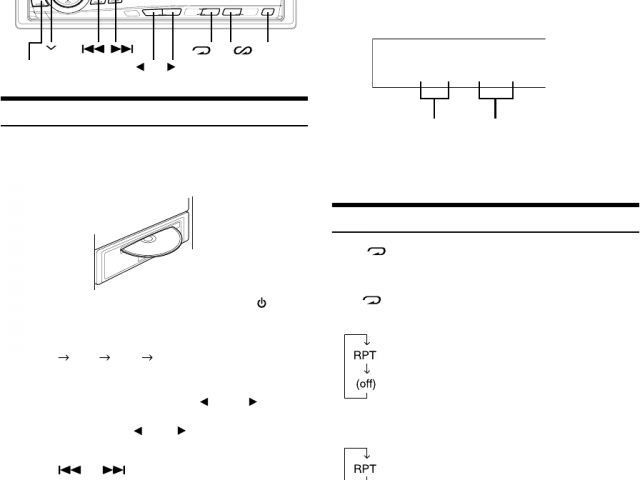 RPT
(off)

RPT