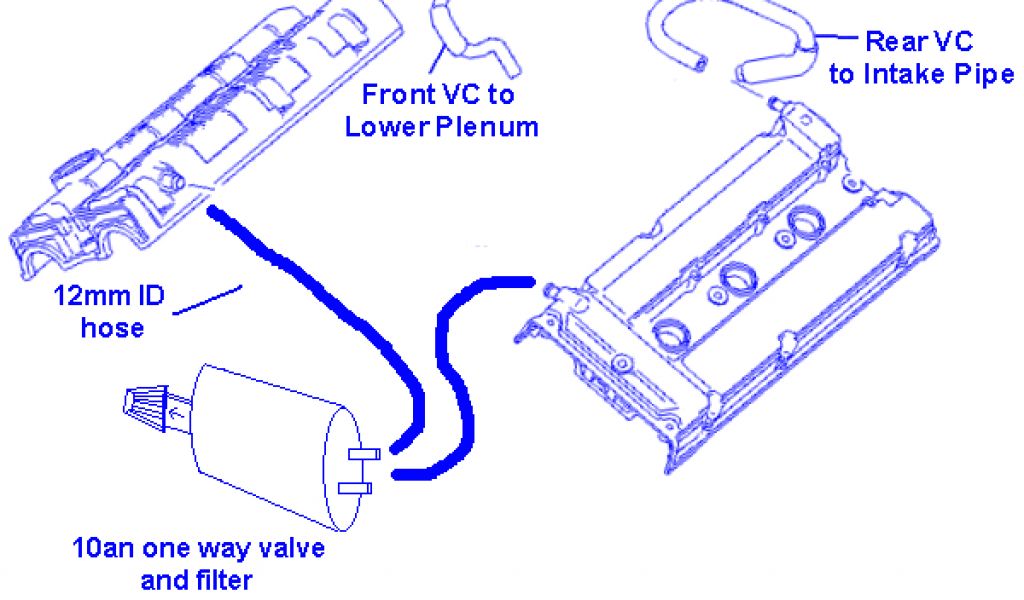 Front VC to Lower Plenum

Rear VC to Intake Pipe

12mm ID hose

10an one way valve and filter