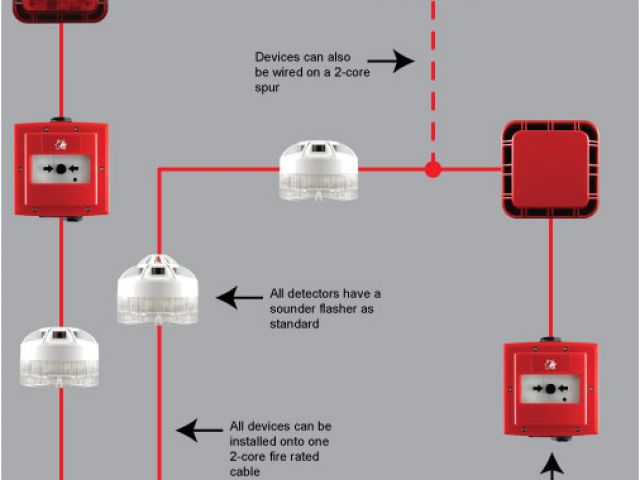 Devices can also be wired on a 2-core spur

All detectors have a sounder flasher as standard

All devices can be installed onto one 2-core fire rated cable