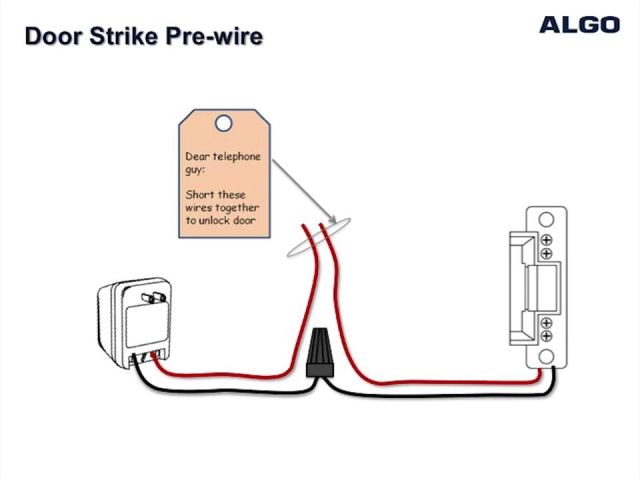 Door Strike Pre-wire

ALGO

Dear telephone guy:

Short these wires together to unlock door