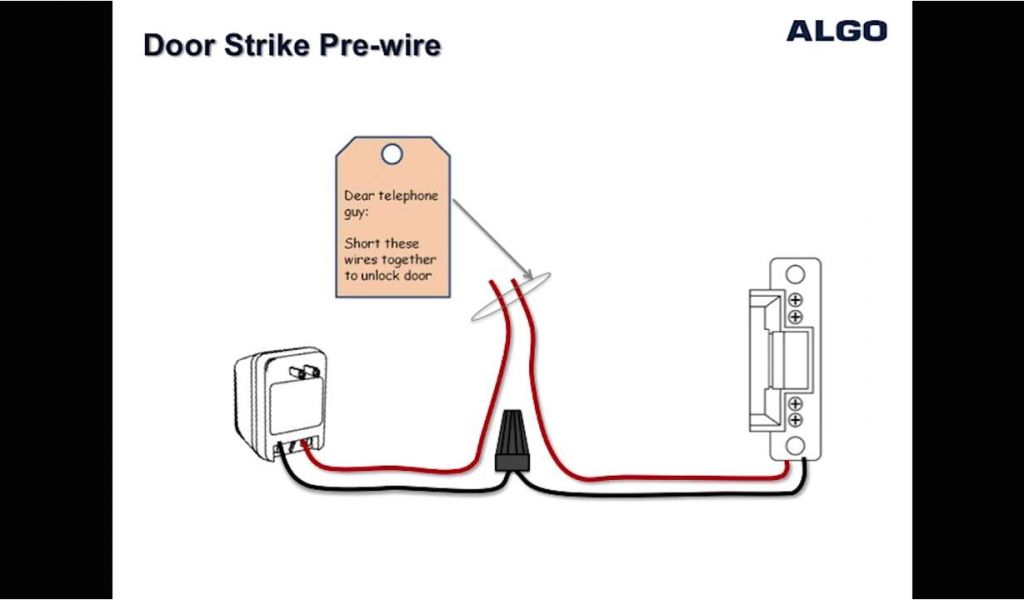 Door Strike Pre-wire

ALGO

Dear telephone guy:

Short these wires together to unlock door