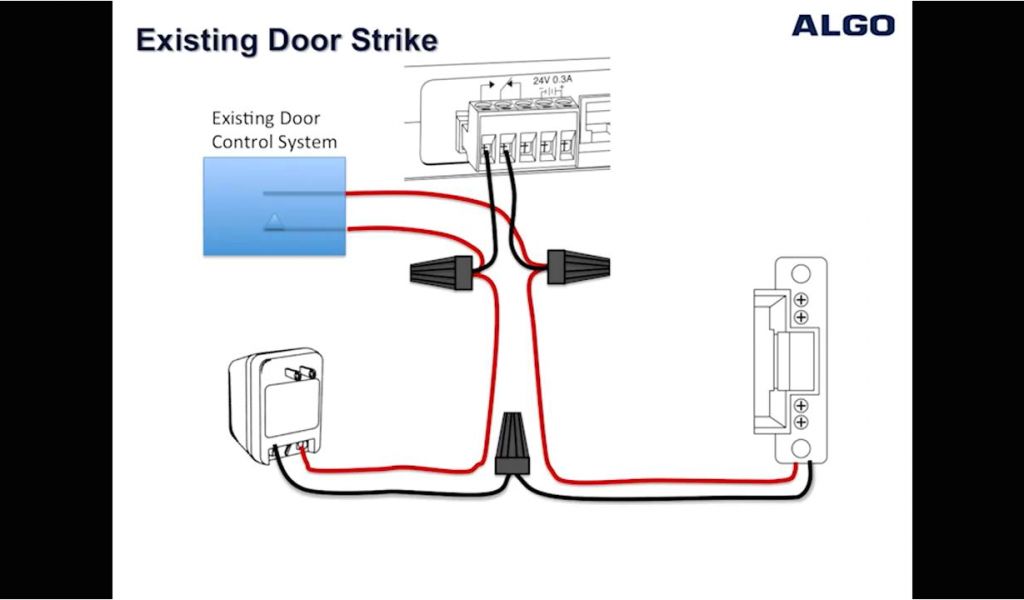 Existing Door Strike

ALGO

Existing Door Control System

24V 0.3A