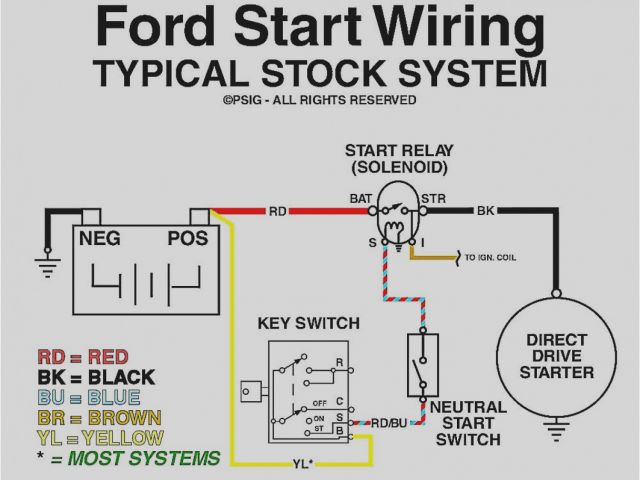 Ford Start Wiring
TYPICAL STOCK SYSTEM
©PSIG - ALL RIGHTS RESERVED

START RELAY
(SOLENOID)

BAT
STR
RD
BK
S
I
TO IGN. COIL

NEG
POS

KEY SWITCH
R
OFF
C
ON
S
ST
B
RD/BU

NEUTRAL
START
SWITCH

DIRECT
DRIVE
STARTER

RD = RED
BK = BLACK
BU = BLUE
BR = BROWN
YL = YELLOW
* = MOST SYSTEMS

YL*