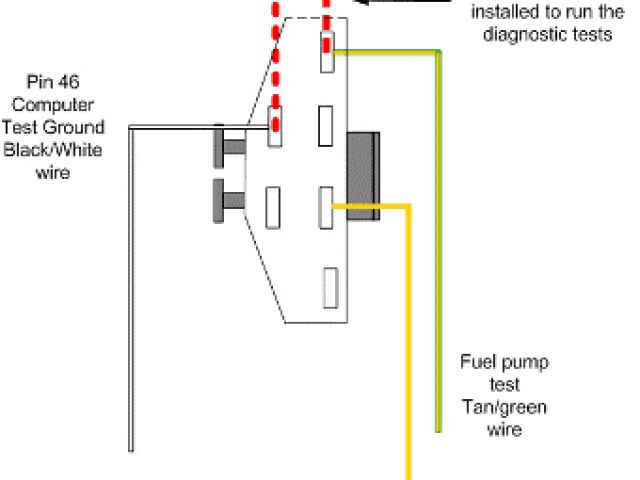 installed to run the diagnostic tests

Pin 46 Computer Test Ground Black/White wire

Fuel pump test Tan/green wire