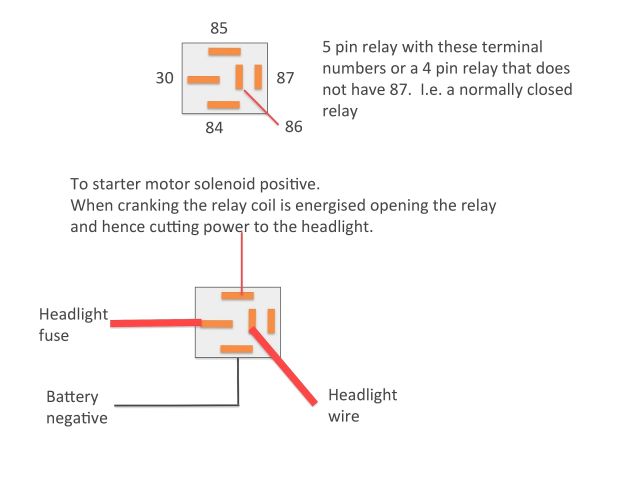 85

30

87

84

86

5 pin relay with these terminal numbers or a 4 pin relay that does not have 87. I.e. a normally closed relay

To starter motor solenoid positive.
When cranking the relay coil is energised opening the relay and hence cutting power to the headlight.

Headlight fuse

Battery negative

Headlight wire