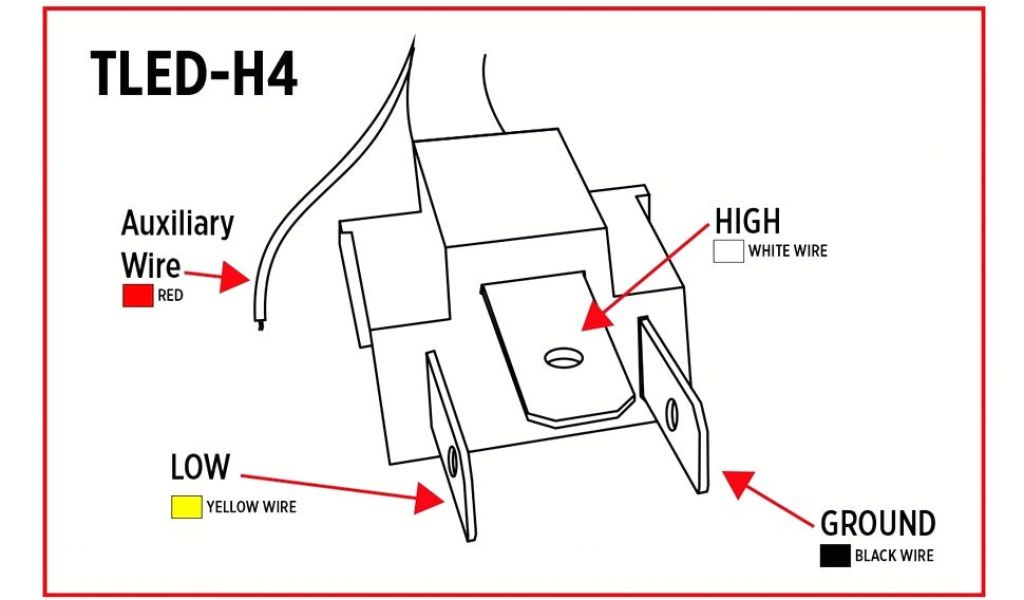 TLED-H4

Auxiliary Wire
RED

HIGH
WHITE WIRE

LOW
YELLOW WIRE

GROUND
BLACK WIRE