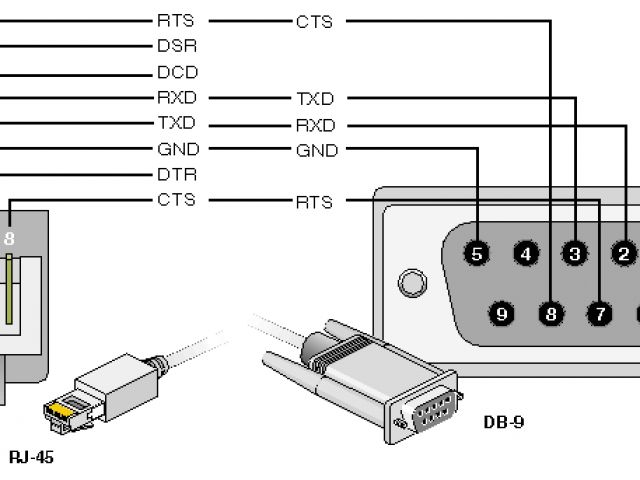 RTS
DSR
DCD
RXD
TXD
GND
DTR
CTS

CTS
TXD
RXD
GND
RTS

8

5 4 3 2
9 8 7

RJ-45

DB-9