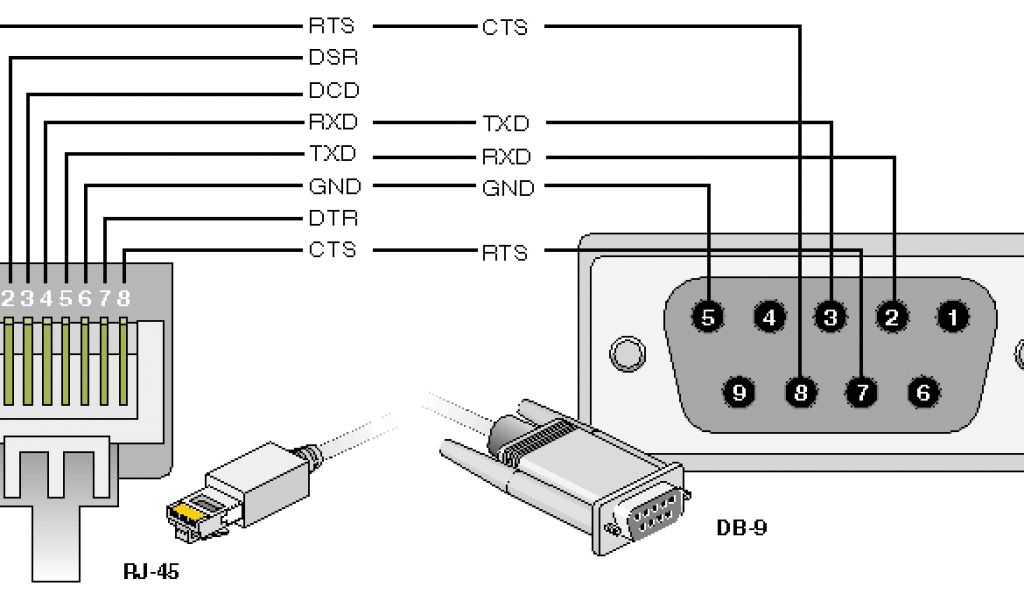 RTS CTS
DSR
DCD
RXD TXD
TXD RXD
GND GND
DTR
CTS RTS

2 3 4 5 6 7 8

5 4 3 2 1
9 8 7 6

RJ-45

DB-9