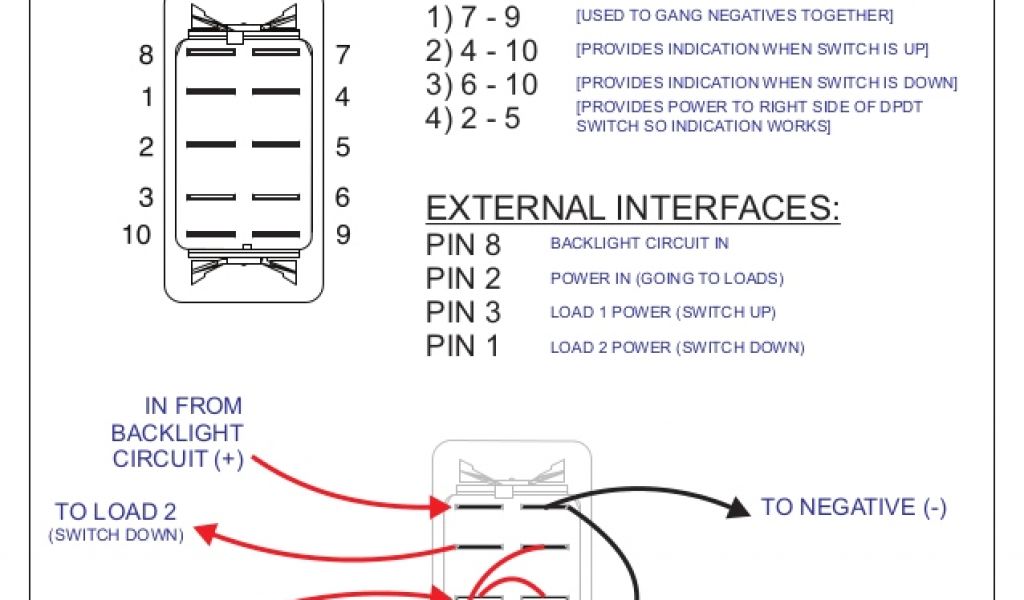 8
1
2
3
10

7
4
5
6
9

1) 7 - 9 [USED TO GANG NEGATIVES TOGETHER]
2) 4 - 10 [PROVIDES INDICATION WHEN SWITCH IS UP]
3) 6 - 10 [PROVIDES INDICATION WHEN SWITCH IS DOWN]
4) 2 - 5 [PROVIDES POWER TO RIGHT SIDE OF DPDT SWITCH SO INDICATION WORKS]

EXTERNAL INTERFACES:
PIN 8 BACKLIGHT CIRCUIT IN
PIN 2 POWER IN (GOING TO LOADS)
PIN 3 LOAD 1 POWER (SWITCH UP)
PIN 1 LOAD 2 POWER (SWITCH DOWN)

IN FROM BACKLIGHT CIRCUIT (+)

TO LOAD 2
(SWITCH DOWN)

TO NEGATIVE (-)