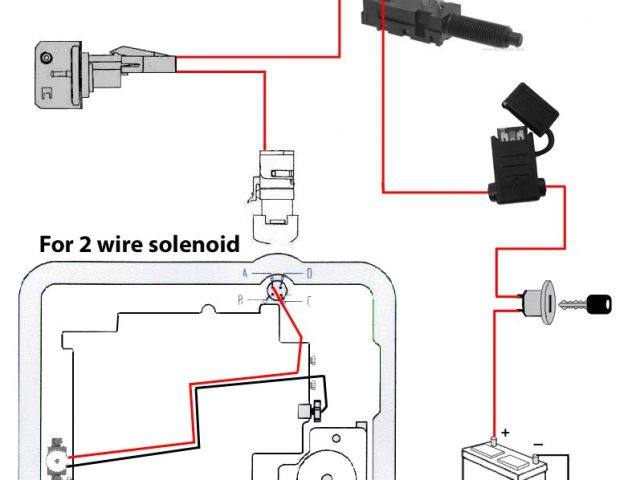 For 2 wire solenoid

A
D
B
C

+
−