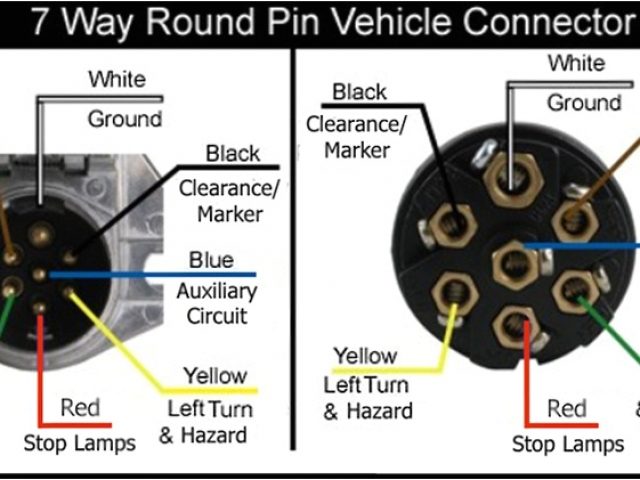 7 Way Round Pin Vehicle Connector

White
Ground

Black
Clearance/
Marker

Blue
Auxiliary
Circuit

Yellow
Left Turn
& Hazard

Red
Stop Lamps

Black
Clearance/
Marker

White
Ground

Yellow
Left Turn
& Hazard

Red
Stop Lamps

&