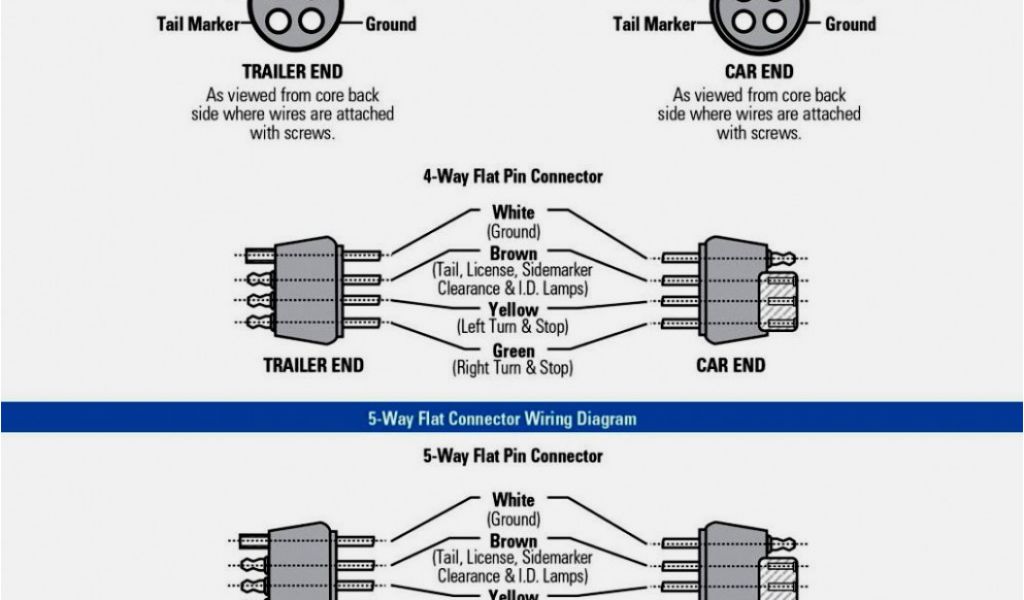 Tail Marker
Ground

TRAILER END
As viewed from core back side where wires are attached with screws.

Tail Marker
Ground

CAR END
As viewed from core back side where wires are attached with screws.

4-Way Flat Pin Connector

White
(Ground)
Brown
(Tail, License, Sidemarker Clearance & I.D. Lamps)
Yellow
(Left Turn & Stop)
Green
(Right Turn & Stop)

TRAILER END
CAR END

5-Way Flat Connector Wiring Diagram

5-Way Flat Pin Connector

White
(Ground)
Brown
(Tail, License, Sidemarker Clearance & I.D. Lamps)
Yellow