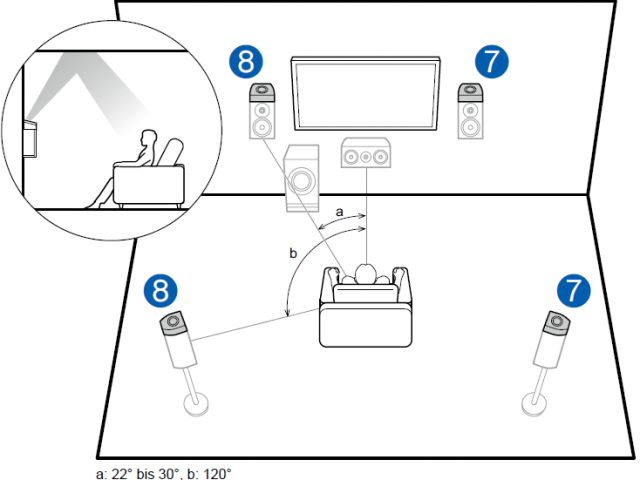 8
7
a
b
8
7

a: 22° bis 30°, b: 120°