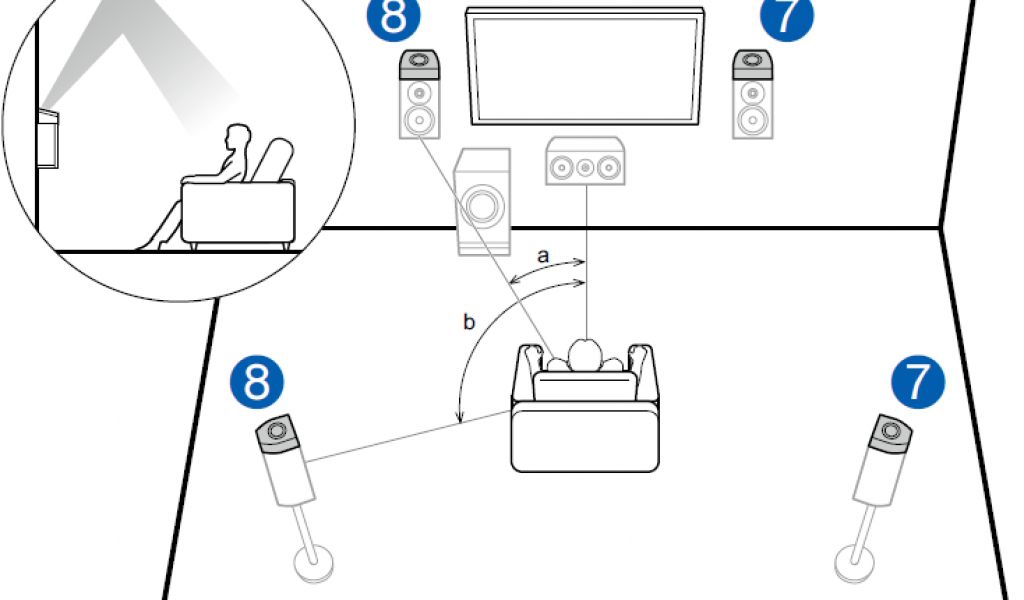 8
7
a
b
8
7