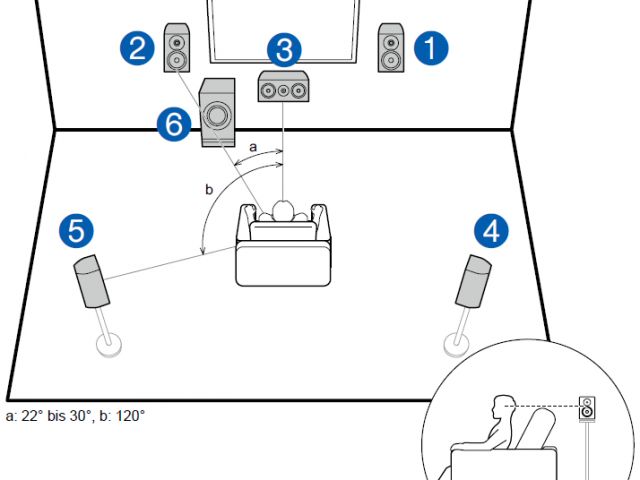 2
3
1
6
a
b
5
4
a: 22° bis 30°, b: 120°