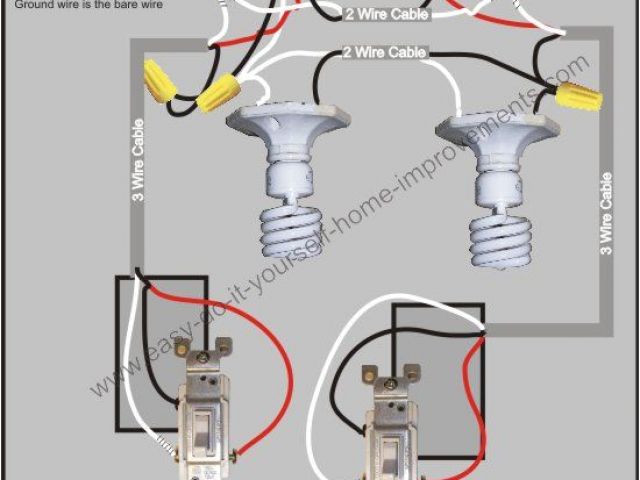 Ground wire is the bare wire

2 Wire Cable

2 Wire Cable

3 Wire Cable

3 Wire Cable

www.easy-do-it-yourself-home-improvements.com