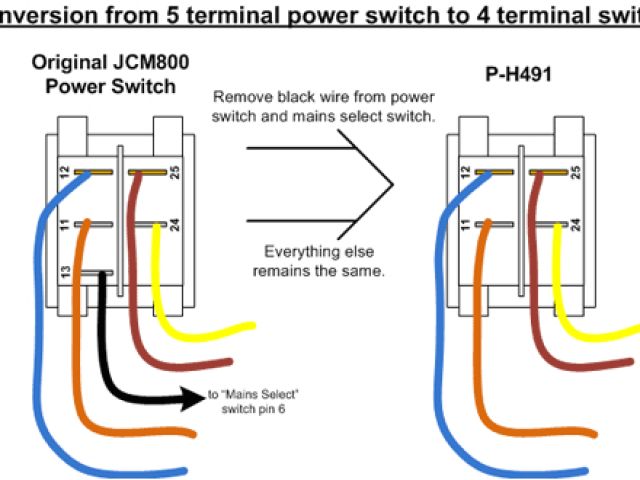 nversion from 5 terminal power switch to 4 terminal swit

Original JCM800
Power Switch

12
25
11
24
13

Remove black wire from power switch and mains select switch.

Everything else remains the same.

to "Mains Select" switch pin 6

P-H491

12
25
11
24