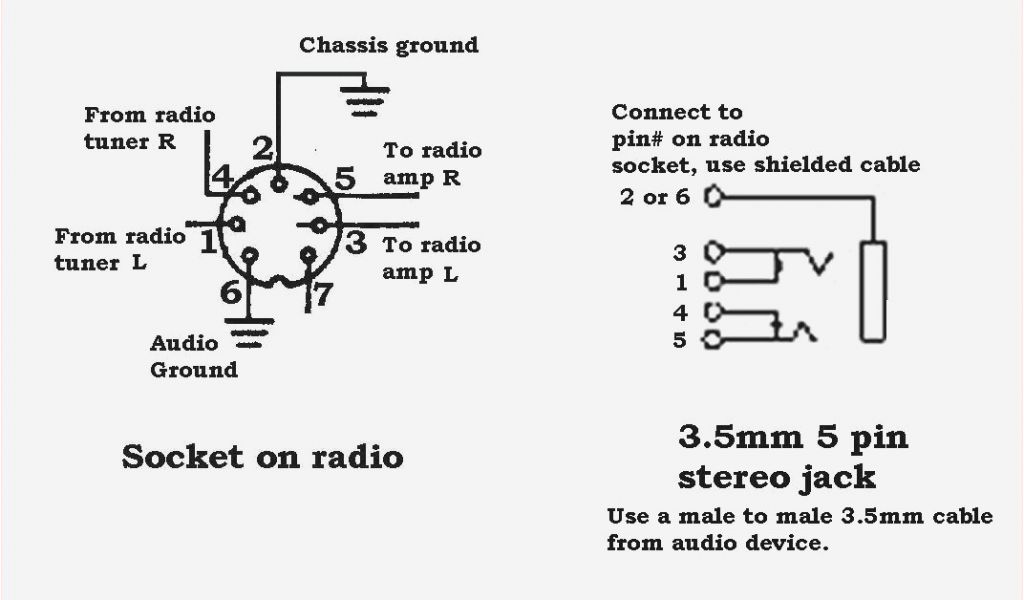 Chassis ground

From radio tuner R

2

4

5

To radio amp R

From radio tuner L

1

3

To radio amp L

6

7

Audio Ground

Socket on radio

Connect to pin# on radio socket, use shielded cable

2 or 6

3

1

4

5

3.5mm 5 pin stereo jack

Use a male to male 3.5mm cable from audio device.