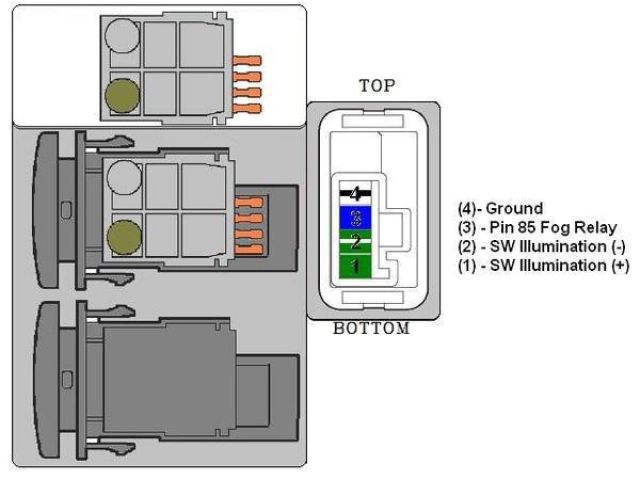 TOP

4
3
2
1

BOTTOM

(4)- Ground
(3) - Pin 85 Fog Relay
(2) - SW Illumination (-)
(1) - SW Illumination (+)