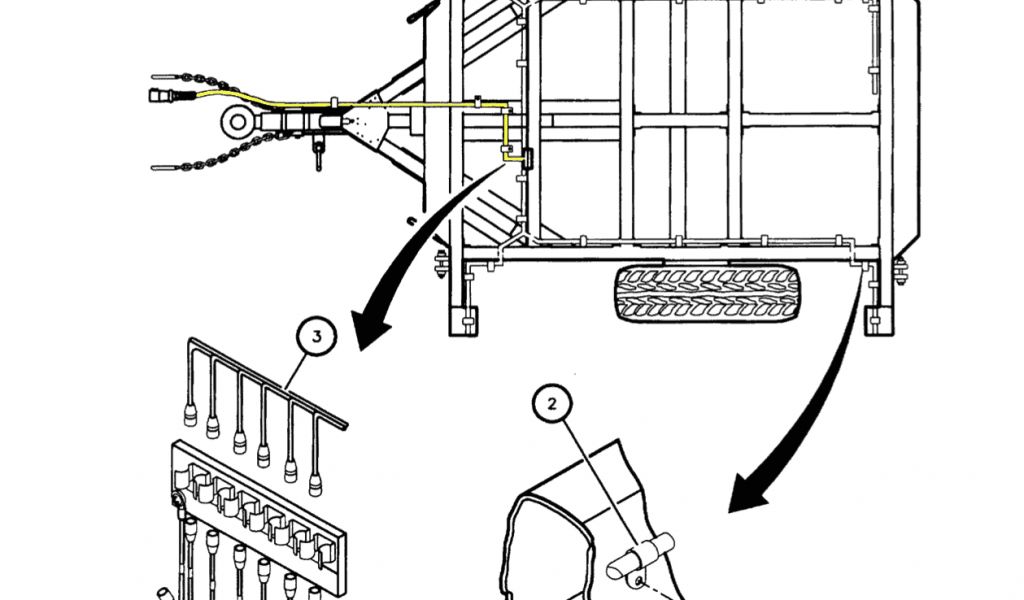 3

2