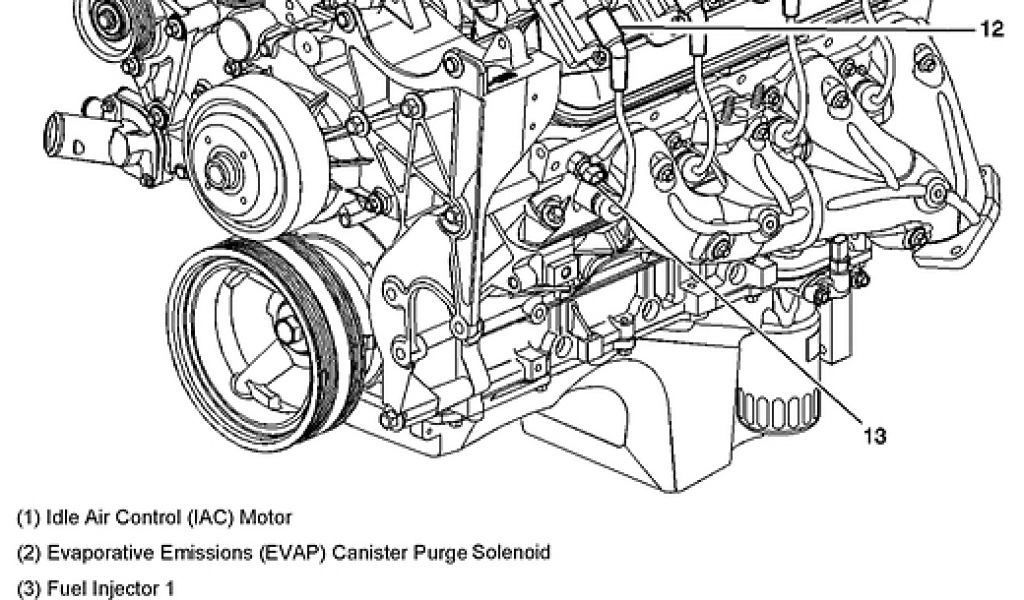 12

13

(1) Idle Air Control (IAC) Motor

(2) Evaporative Emissions (EVAP) Canister Purge Solenoid

(3) Fuel Injector 1