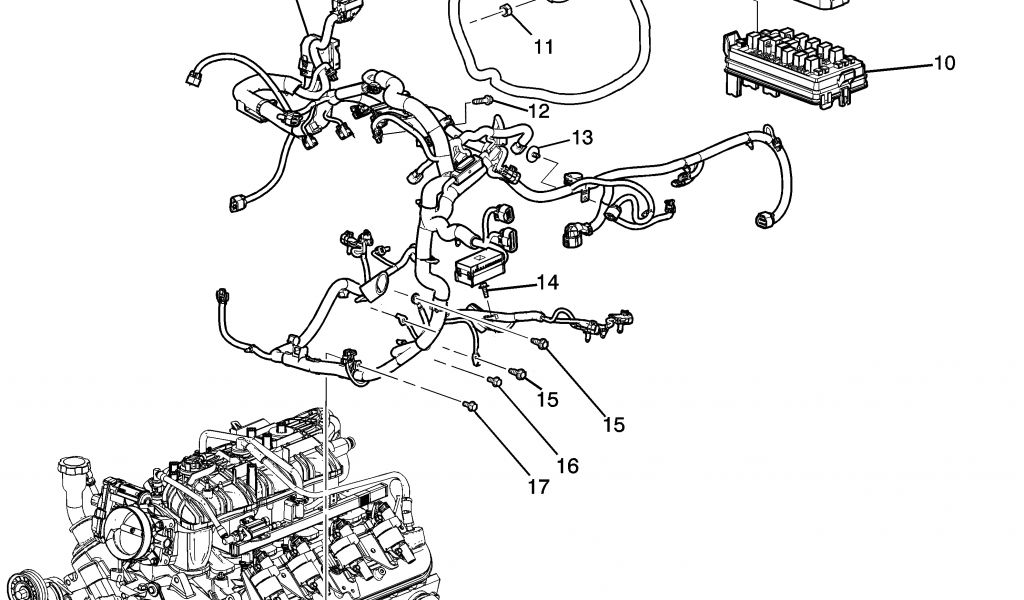 11
10
12
13
14
15
15
16
17