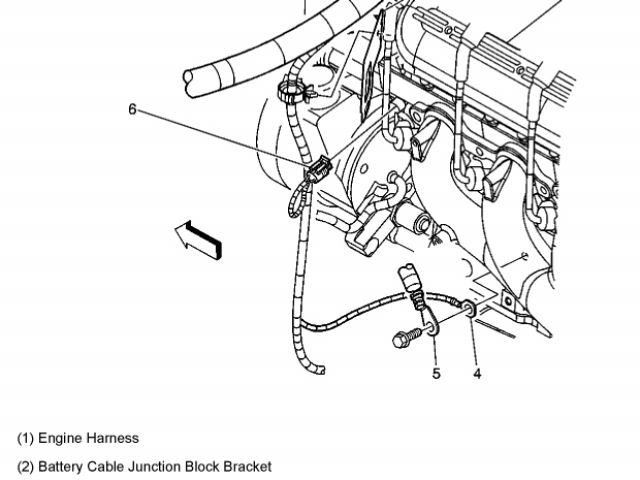 6

5

4

(1) Engine Harness

(2) Battery Cable Junction Block Bracket