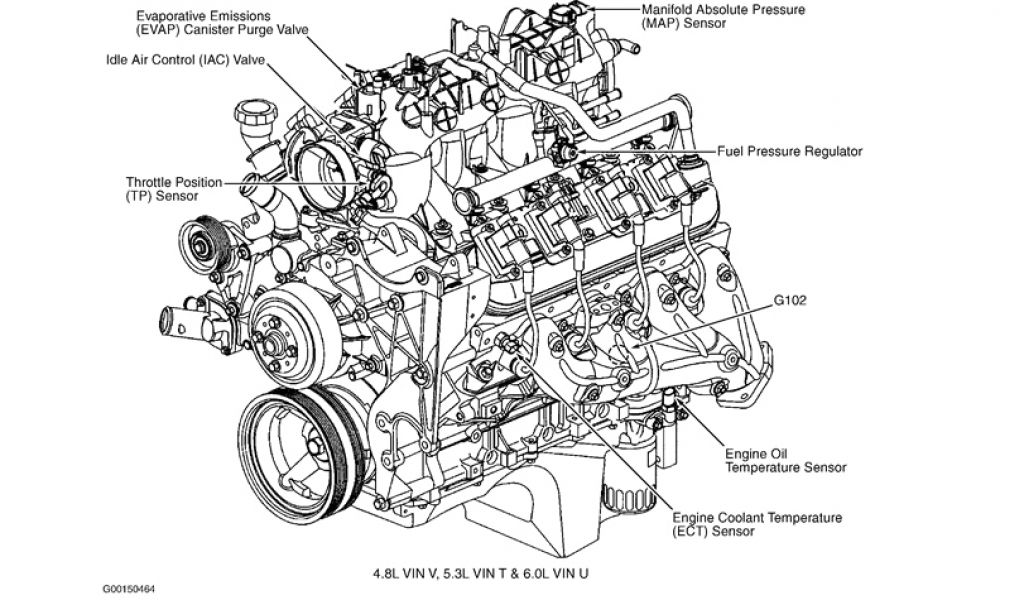 Evaporative Emissions (EVAP) Canister Purge Valve

Manifold Absolute Pressure (MAP) Sensor

Idle Air Control (IAC) Valve

Fuel Pressure Regulator

Throttle Position (TP) Sensor

G102

Engine Oil Temperature Sensor

Engine Coolant Temperature (ECT) Sensor

4.8L VIN V, 5.3L VIN T & 6.0L VIN U

G00150464