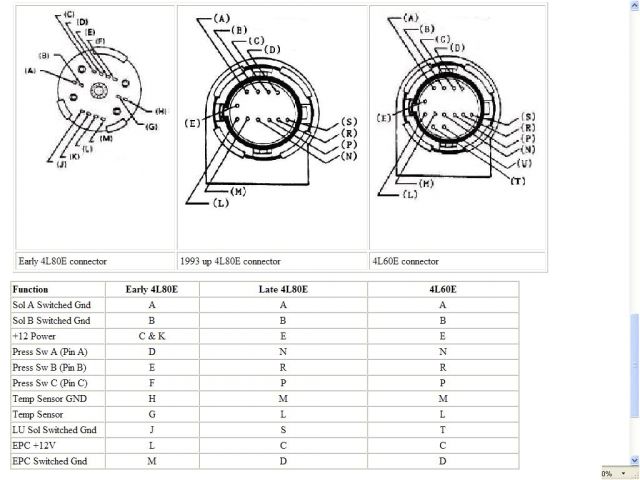 (C)
(D)
(E)
(F)
(B)
(A)
(H)
(G)
(M)
(L)
(K)
(J)

(A)
(B)
(C)
(D)
(E)
(S)
(R)
(P)
(N)
(M)
(L)

(A)
(B)
(C)
(D)
(E)
(S)
(R)
(P)
(N)
(U)
(T)
(M)
(L)

Early 4L80E connector

1993 up 4L80E connector

4L60E connector

| Function | Early 4L80E | Late 4L80E | 4L60E |
|---|---|---|---|
| Sol A Switched Gnd | A | A | A |
| Sol B Switched Gnd | B | B | B |
| +12 Power | C & K | E | E |
| Press Sw A (Pin A) | D | N | N |
| Press Sw B (Pin B) | E | R | R |
| Press Sw C (Pin C) | F | P | P |
| Temp Sensor GND | H | M | M |
| Temp Sensor | G | L | L |
| LU Sol Switched Gnd | J | S | T |
| EPC +12V | L | C | C |
| EPC Switched Gnd | M | D | D |

0%