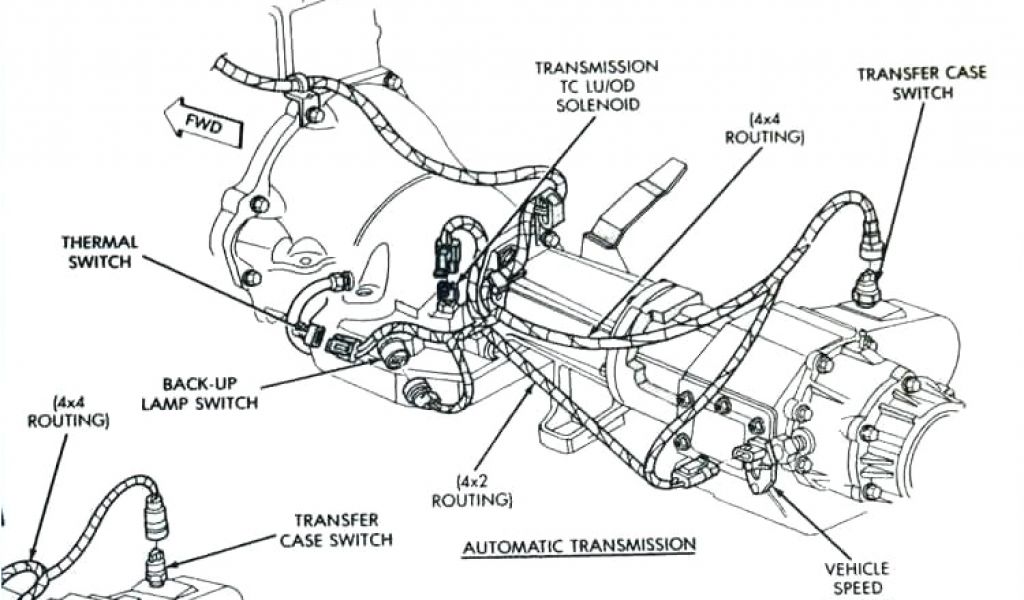 FWD

TRANSMISSION TC LU/OD SOLENOID

TRANSFER CASE SWITCH

(4x4 ROUTING)

THERMAL SWITCH

BACK-UP LAMP SWITCH

(4x4 ROUTING)

(4x2 ROUTING)

TRANSFER CASE SWITCH

AUTOMATIC TRANSMISSION

VEHICLE SPEED