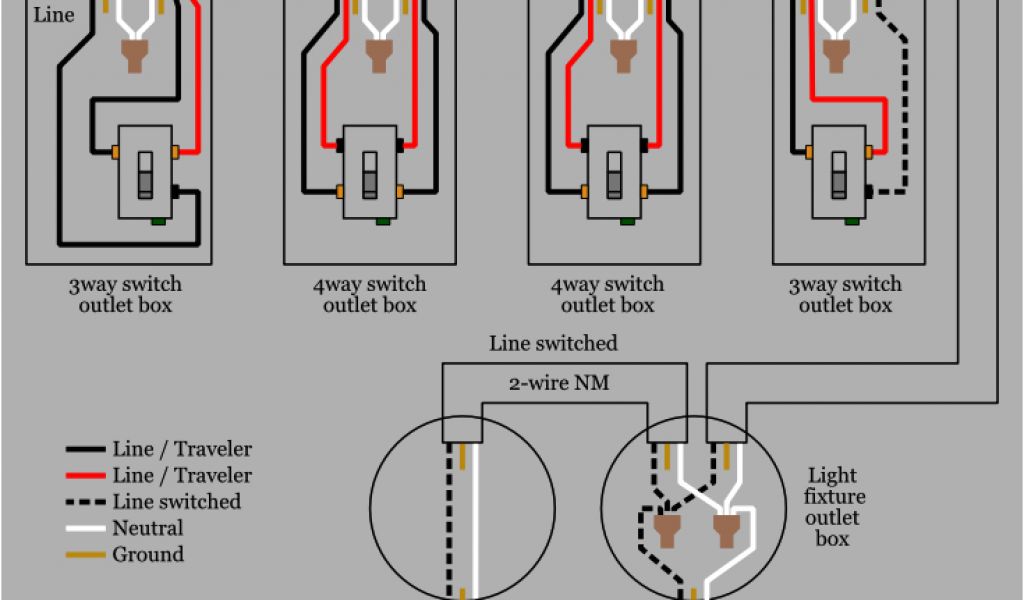 Line

3way switch outlet box

4way switch outlet box

4way switch outlet box

3way switch outlet box

Line switched

2-wire NM

Line / Traveler
Line / Traveler
Line switched
Neutral
Ground

Light fixture outlet box