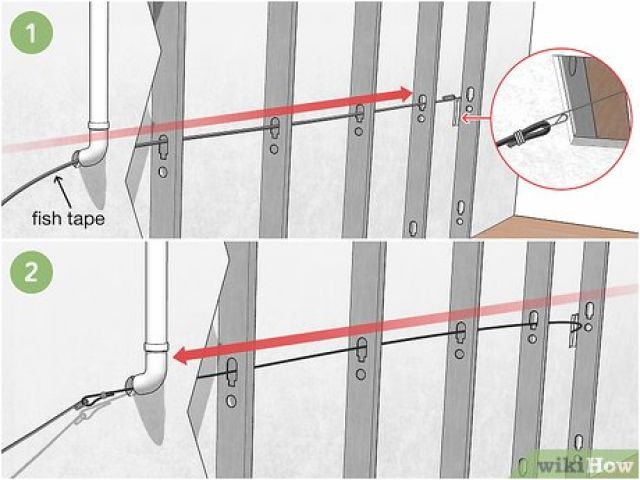 1

fish tape

2

wikiHow