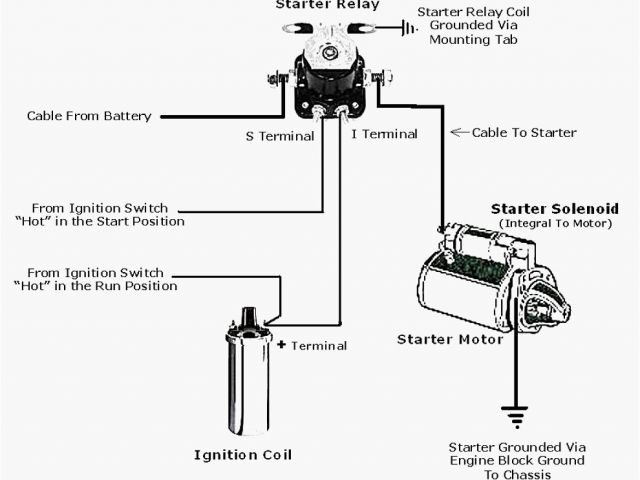 Starter Relay

Starter Relay Coil Grounded Via Mounting Tab

Cable From Battery

S Terminal

I Terminal

Cable To Starter

From Ignition Switch "Hot" in the Start Position

Starter Solenoid (Integral To Motor)

From Ignition Switch "Hot" in the Run Position

+ Terminal

Starter Motor

Ignition Coil

Starter Grounded Via Engine Block Ground To Chassis