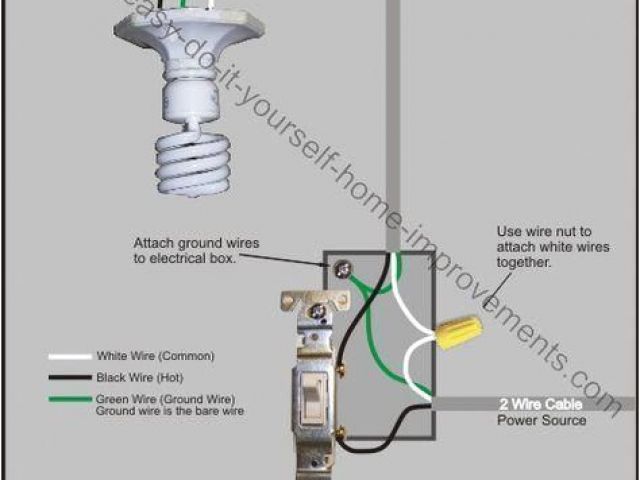 easy-do-it-yourself-home-improvements.com

Attach ground wires to electrical box.

Use wire nut to attach white wires together.

White Wire (Common)
Black Wire (Hot)
Green Wire (Ground Wire)
Ground wire is the bare wire

2 Wire Cable
Power Source