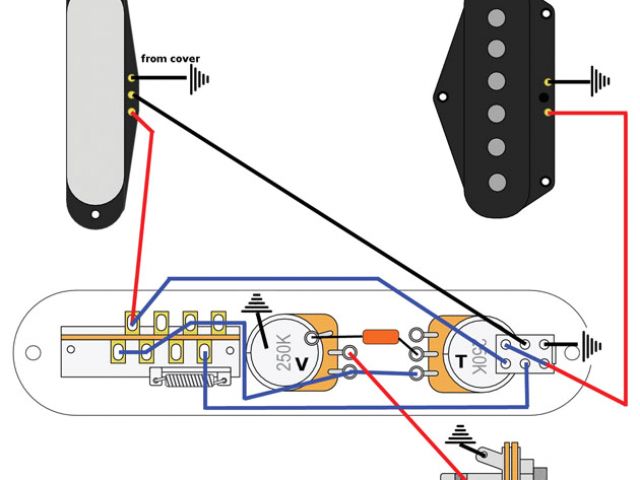 from cover

250K
V

250K
T