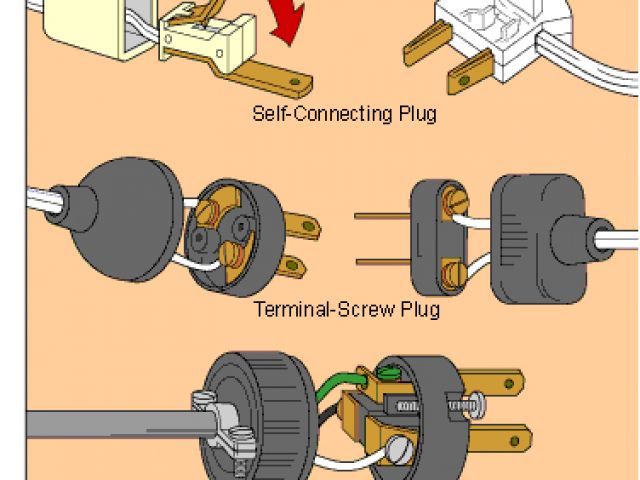 Self-Connecting Plug

Terminal-Screw Plug