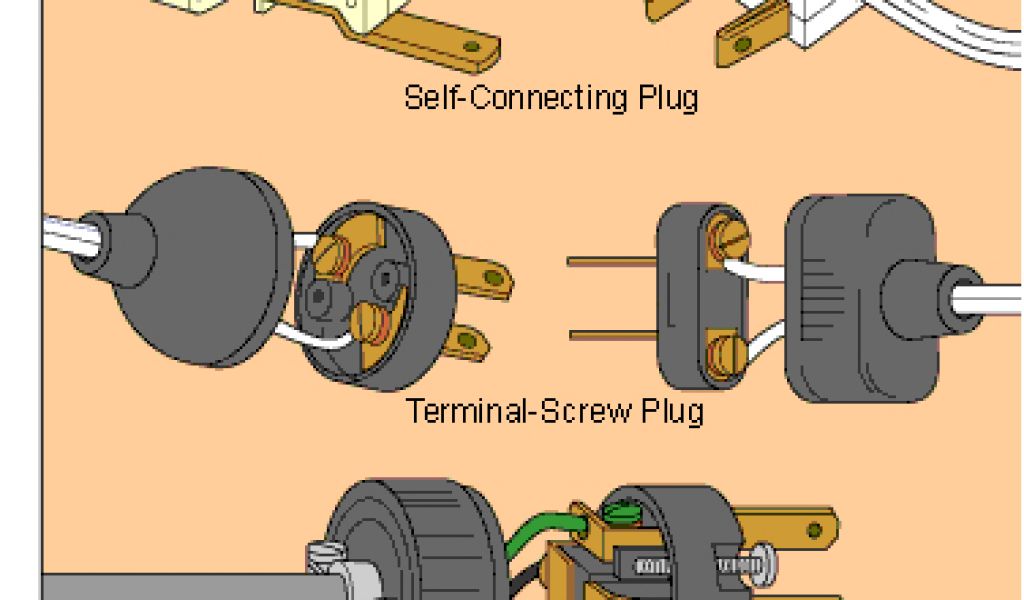 Self-Connecting Plug

Terminal-Screw Plug