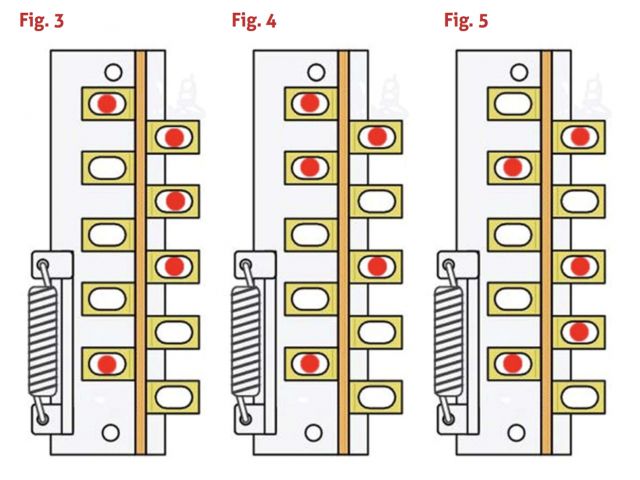 Fig. 3

Fig. 4

Fig. 5