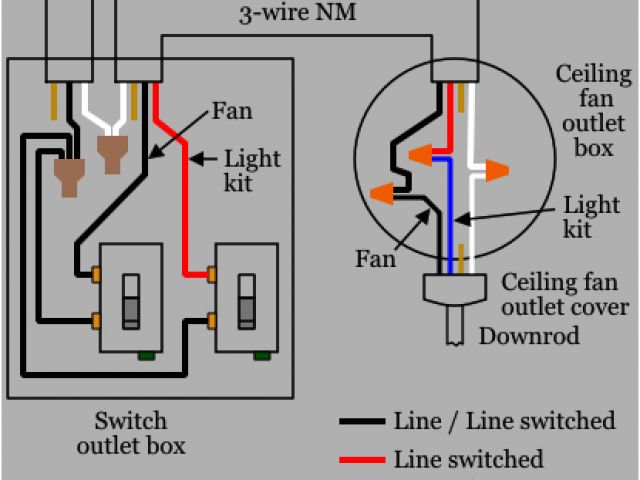 3-wire NM

Fan

Light kit

Ceiling fan outlet box

Light kit

Fan

Ceiling fan outlet cover

Downrod

Switch outlet box

Line / Line switched

Line switched