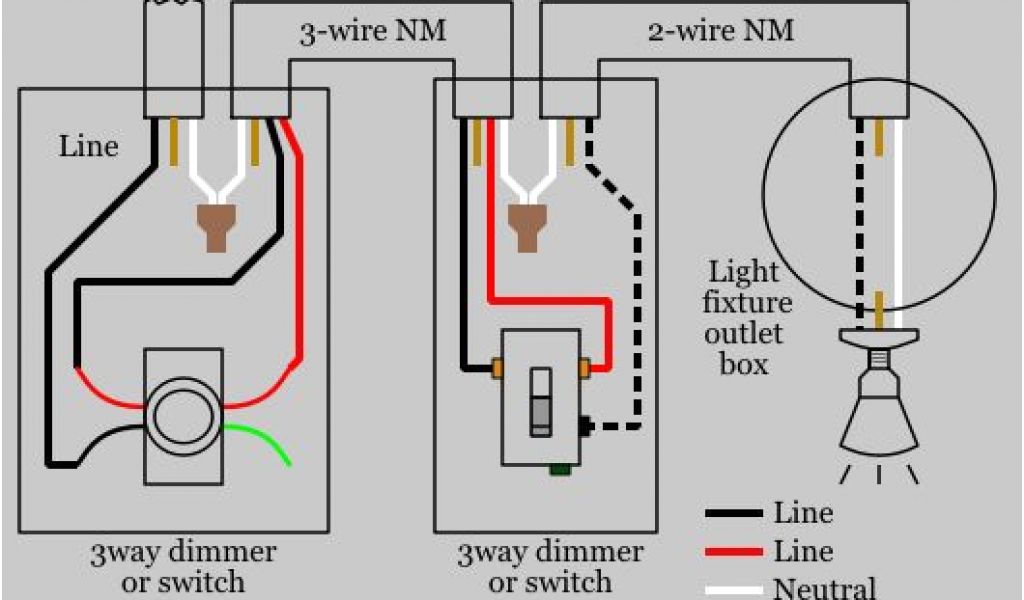 3-wire NM

2-wire NM

Line

Light fixture outlet box

3way dimmer or switch

3way dimmer or switch

Line

Line

Neutral