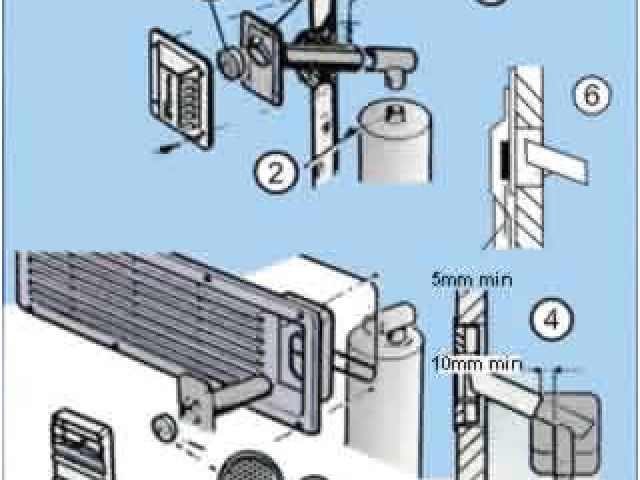 6
2
5mm min
4
10mm min