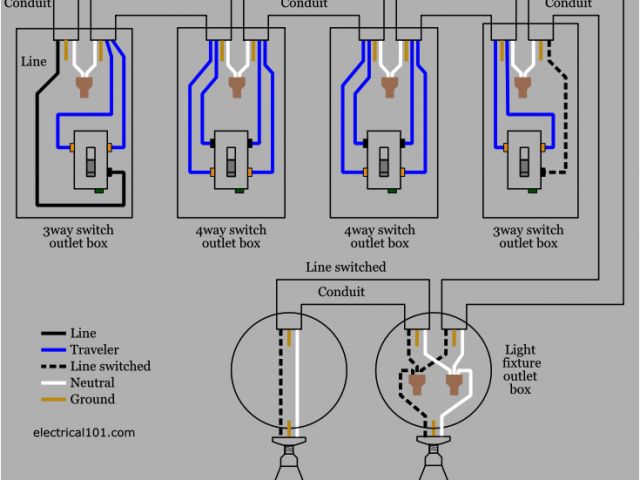 Conduit
Conduit
Conduit
Line
3way switch outlet box
4way switch outlet box
4way switch outlet box
3way switch outlet box
Line switched
Conduit
Line
Traveler
Line switched
Neutral
Ground
Light fixture outlet box
electrical101.com