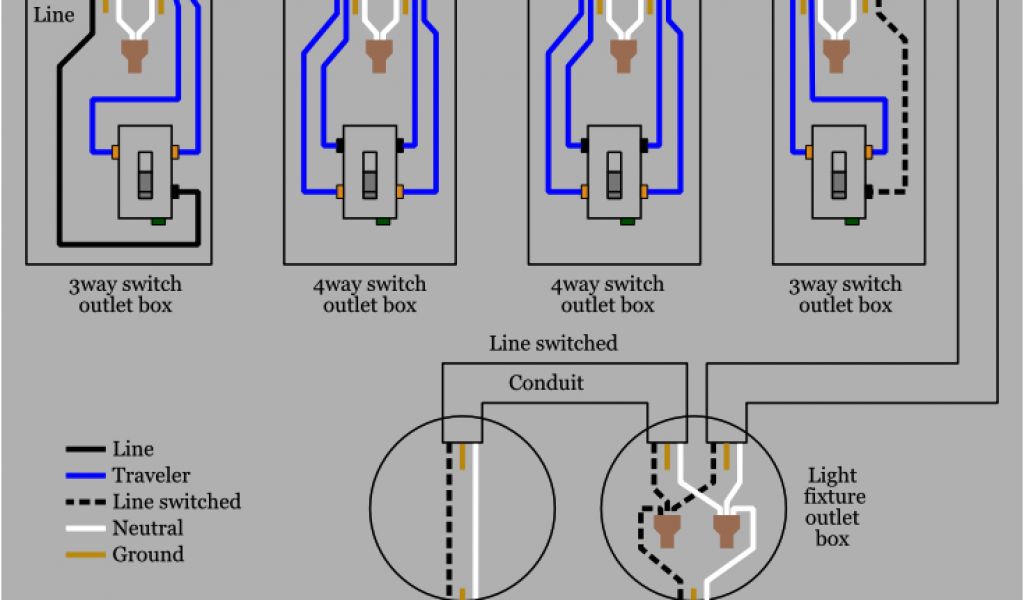 Line

3way switch outlet box

4way switch outlet box

4way switch outlet box

3way switch outlet box

Line switched

Conduit

Line

Traveler

Line switched

Neutral

Ground

Light fixture outlet box