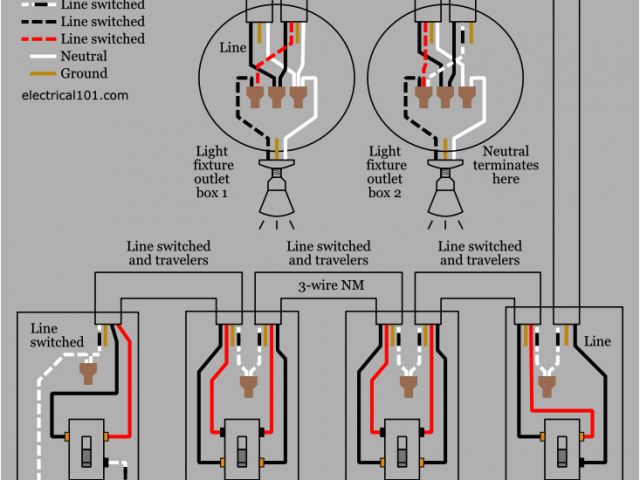 Line switched
Line switched
Line switched
Neutral
Ground
electrical101.com

Line

Light fixture outlet box 1

Light fixture outlet box 2

Neutral terminates here

Line switched and travelers

Line switched and travelers

Line switched and travelers

3-wire NM

Line switched

Line