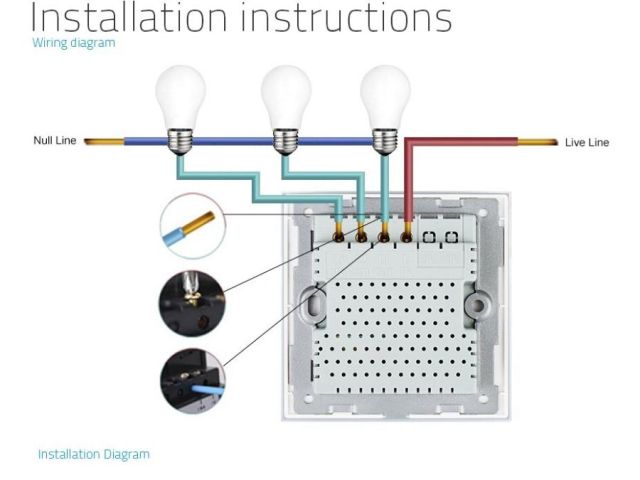 Installation instructions
Wiring diagram

Null Line
Live Line

Installation Diagram